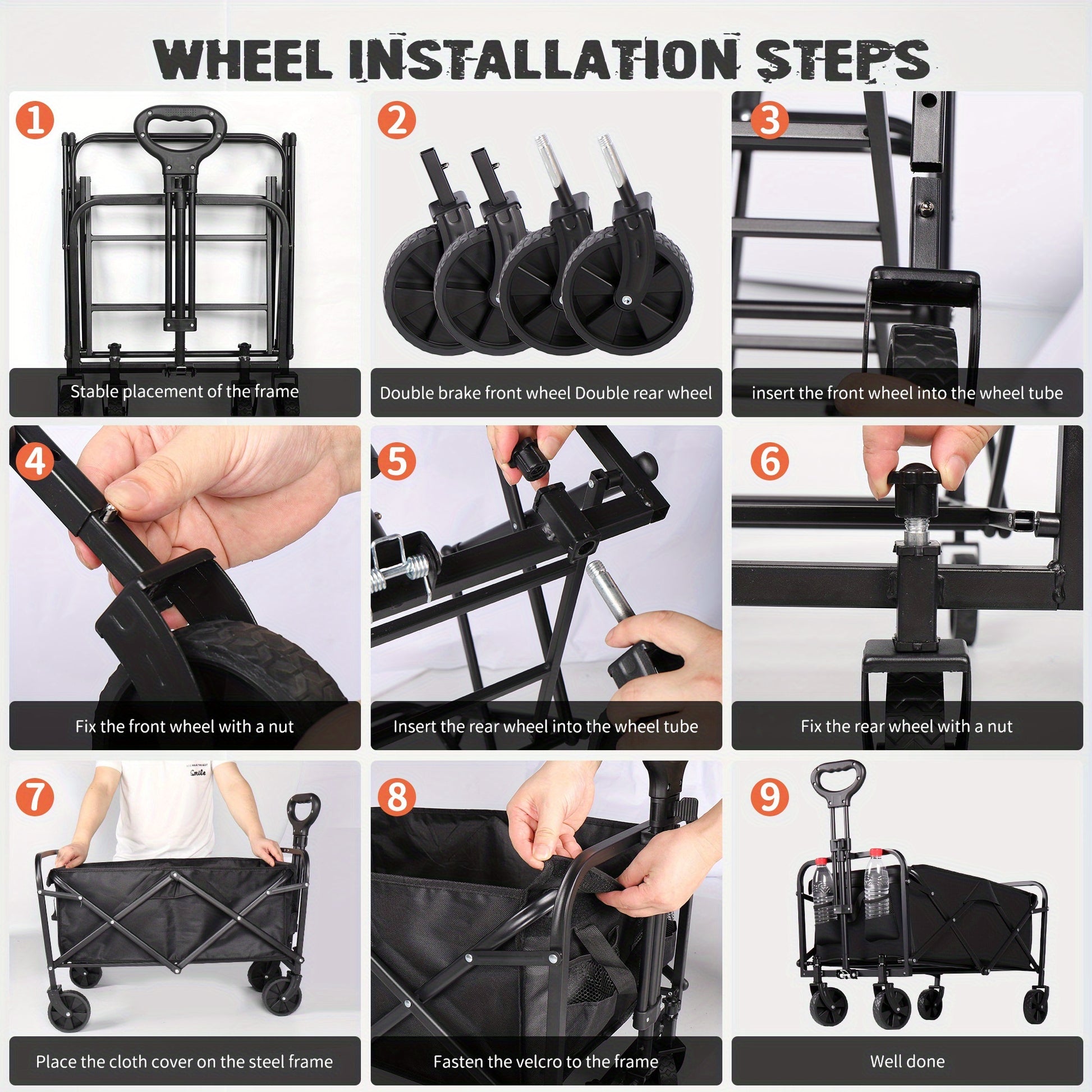 WHEEL INSTALLATION STEPS

1
Stable placement of the frame

2
Double brake front wheel Double rear wheel

3
insert the front wheel into the wheel tube

4
Fix the front wheel with a nut

5
Insert the rear wheel into the wheel tube

6
Fix the rear wheel with a nut

7
Smile
Place the cloth cover on the steel frame

8
Fasten the velcro to the frame

9
Well done